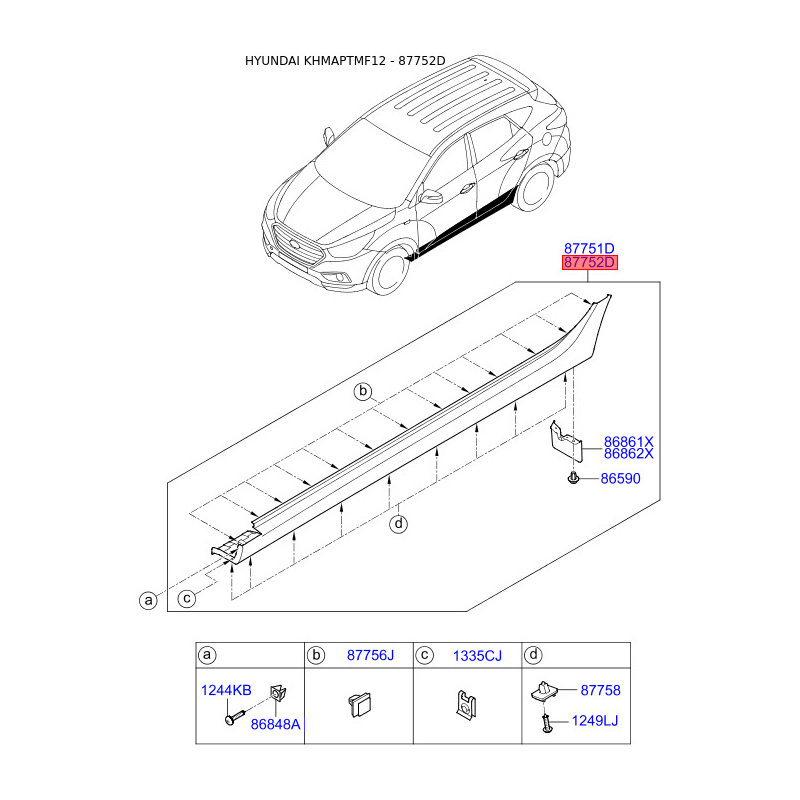 HYUNDAI KHMAPTMF12 - 87752D

87751D
87752D

b

86861X
86862X

86590

d

a
c

| a | b 87756J | c 1335CJ | d |
|---|---|---|---|
| 1244KB 86848A | | | 87758 1249LJ |