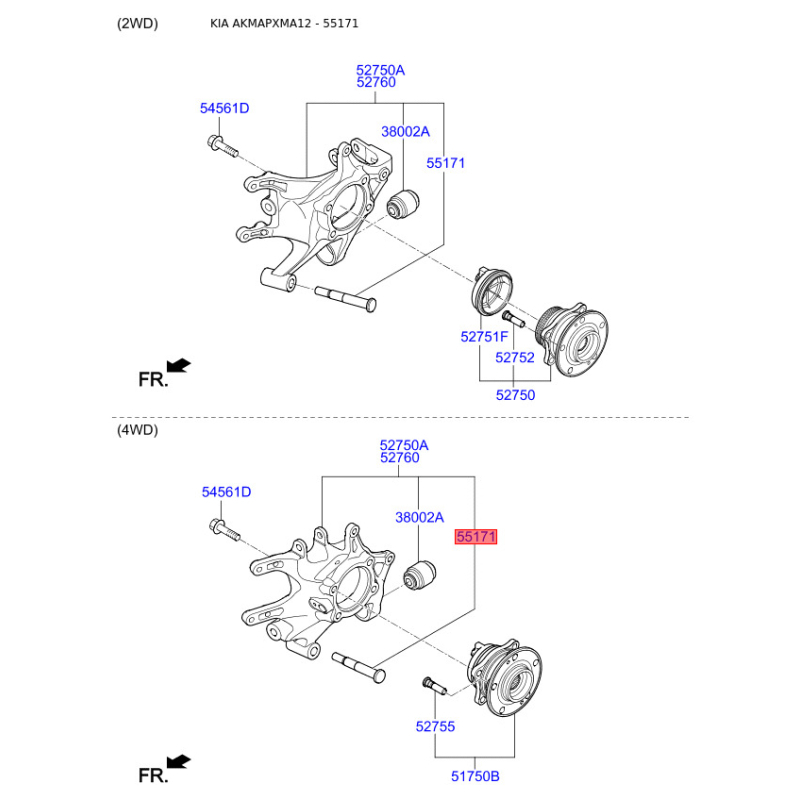 (2WD) KIA AKMAPXMA12 - 55171

52750A
52760
54561D
38002A
55171
52751F
52752
52750
FR.

(4WD)

52750A
52760
54561D
38002A
55171
52755
51750B
FR.