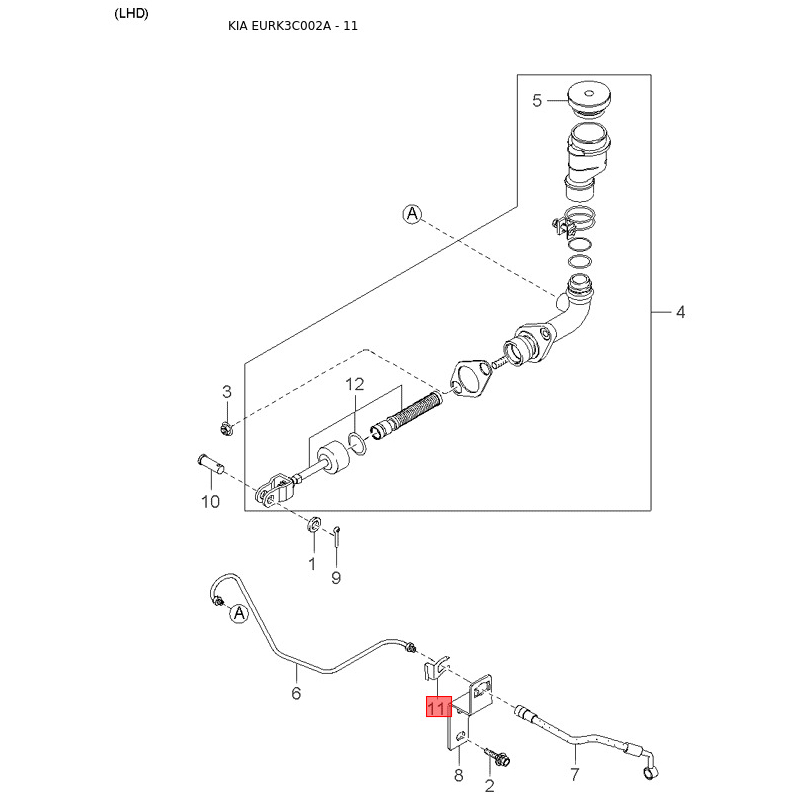 (LHD)

KIA EURK3C002A - 11

5
A
4
3
12
10
1
9
A
6
11
8
2
7