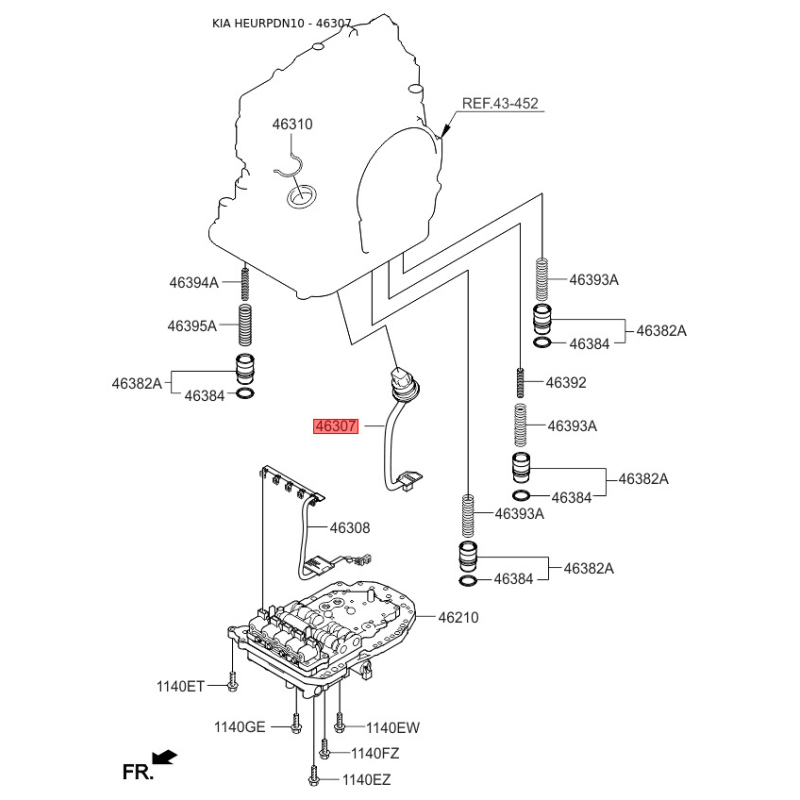 KIA HEURPDN10 - 46307

REF.43-452

46310

46394A

46395A

46382A

46384

46393A

46382A

46384

46392

46393A

46382A

46384

46307

46393A

46382A

46384

46308

46210

1140ET

1140GE

1140EW

1140FZ

1140EZ

FR.