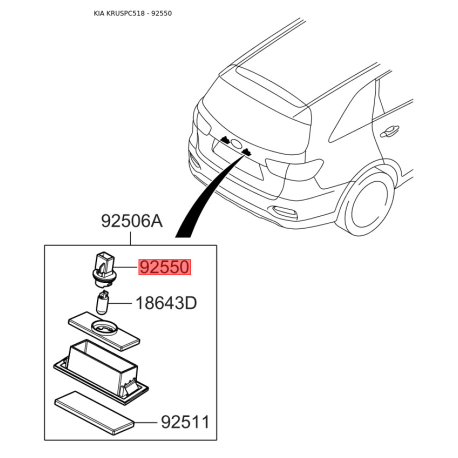 KIA KRUSPC518 - 92550

92506A

92550

18643D

92511