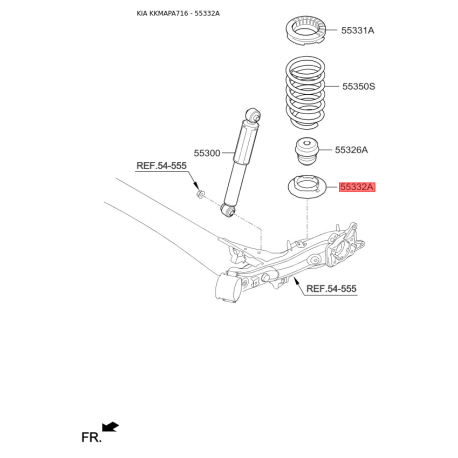 KIA KKMAPA716 - 55332A

55331A

55350S

55300

55326A

REF.54-555

55332A

REF.54-555

FR.