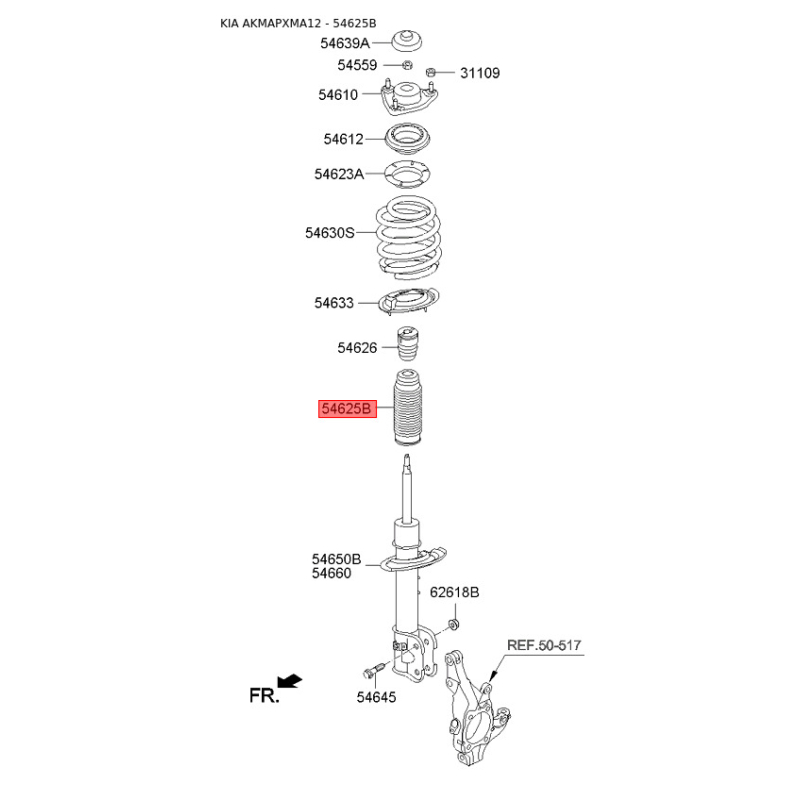 KIA AKMAPXMA12 - 54625B

54639A
54559
31109
54610
54612
54623A
54630S
54633
54626
54625B
54650B
54660
62618B
REF.50-517
FR.
54645