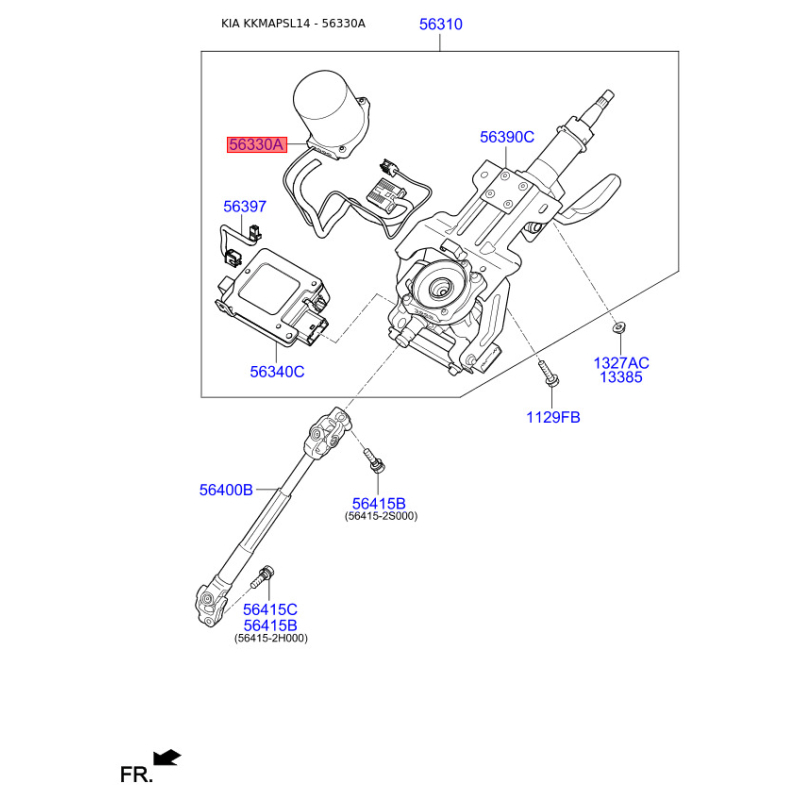 KIA KKMAPSL14 - 56330A

56310

56330A

56390C

56397

56340C

1327AC
13385

1129FB

56400B

56415B
(56415-2S000)

56415C
56415B
(56415-2H000)

FR.