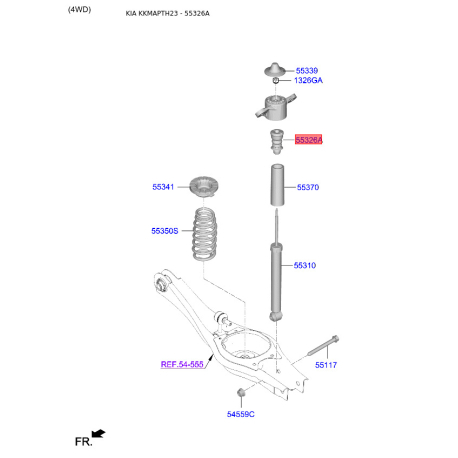 (4WD)

KIA KKMAPTH23 - 55326A

55339
1326GA
55326A
55341
55370
55350S
55310
REF.54-555
55117
54559C
FR.