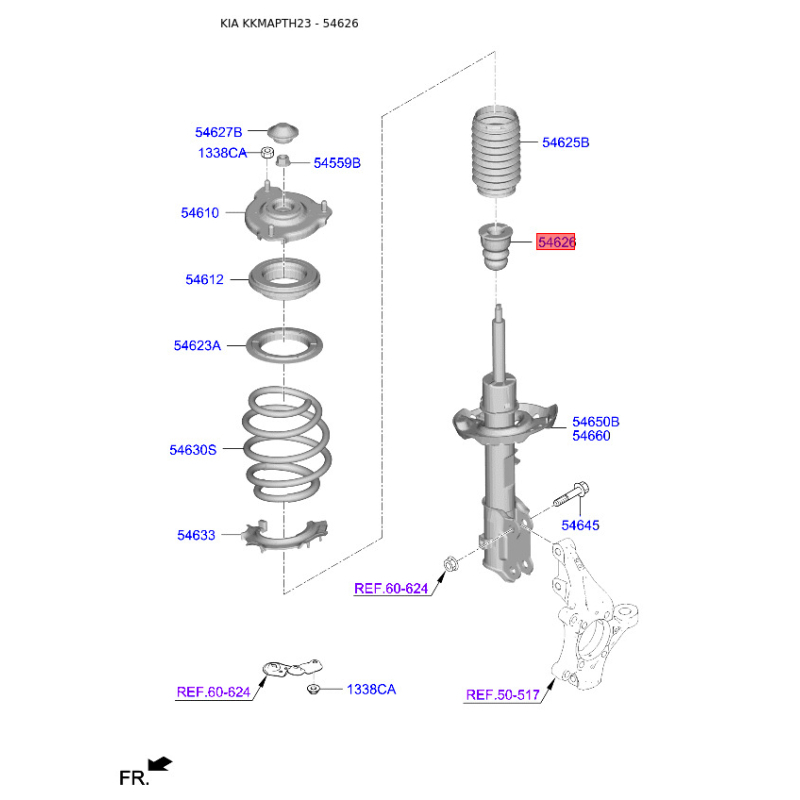 KIA KKMAPTH23 - 54626

54627B
1338CA
54559B
54610
54612
54623A
54630S
54633

54625B
54626
54650B
54660
54645

REF.60-624
REF.60-624
1338CA
REF.50-517

FR.