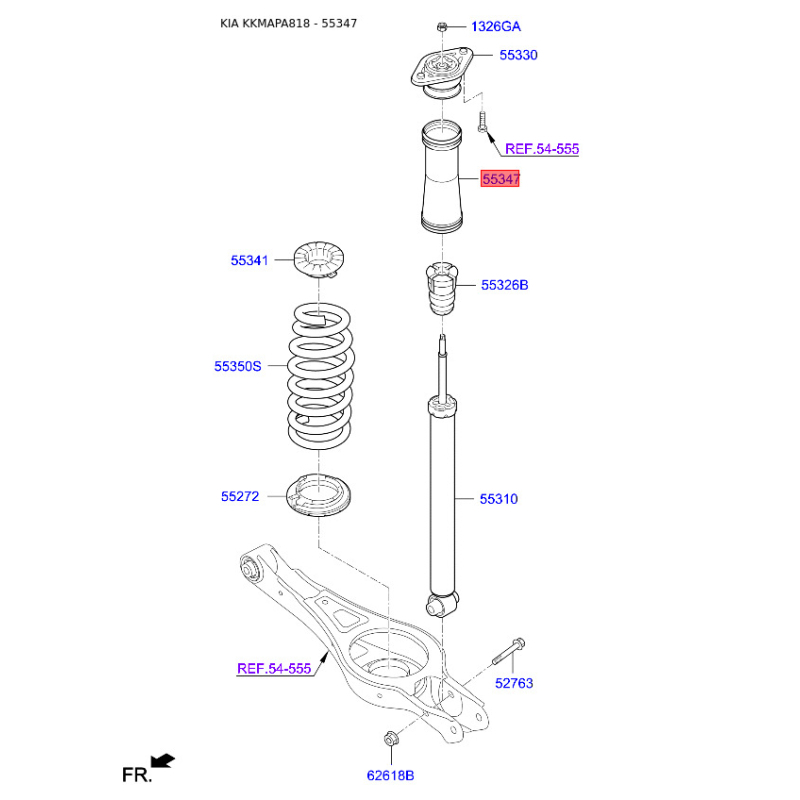 KIA KKMAPA818 - 55347

1326GA

55330

REF.54-555

55347

55341

55326B

55350S

55272

55310

REF.54-555

52763

FR.

62618B