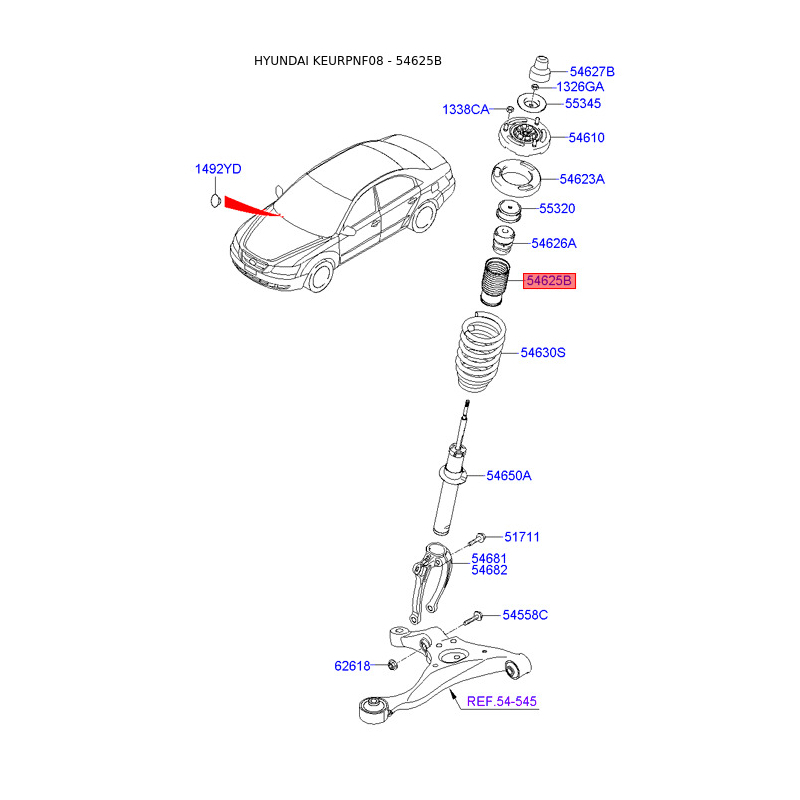 HYUNDAI KEURPNF08 - 54625B

54627B
1326GA
1338CA
55345
54610
1492YD
54623A
55320
54626A
54625B
54630S
54650A
51711
54681
54682
54558C
62618
REF.54-545