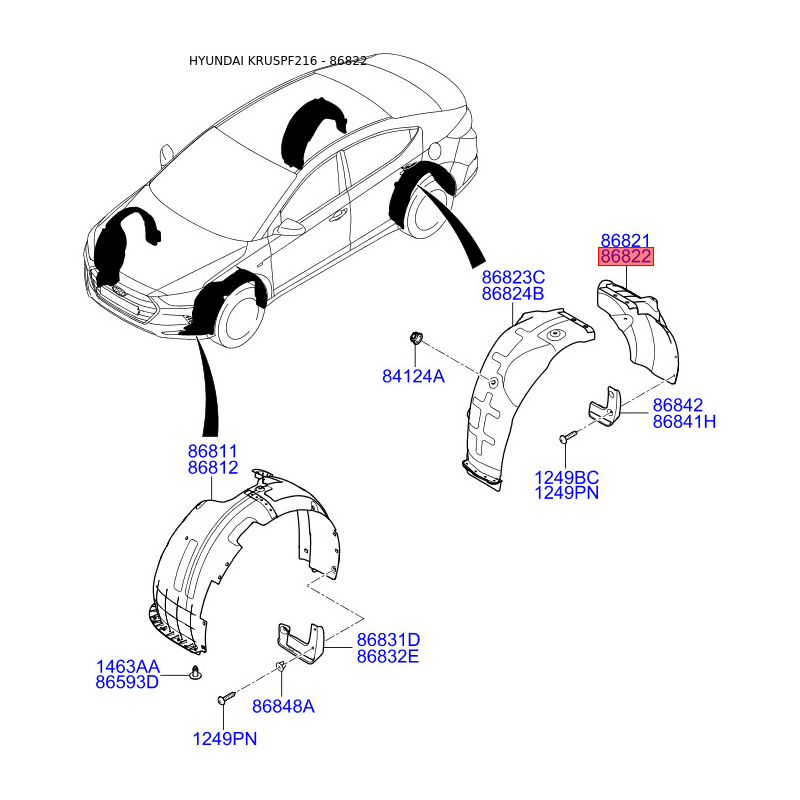 HYUNDAI KRUSPF216 - 86822

86821
86822

86823C
86824B

84124A

86842
86841H

1249BC
1249PN

86811
86812

86831D
86832E

1463AA
86593D

86848A

1249PN