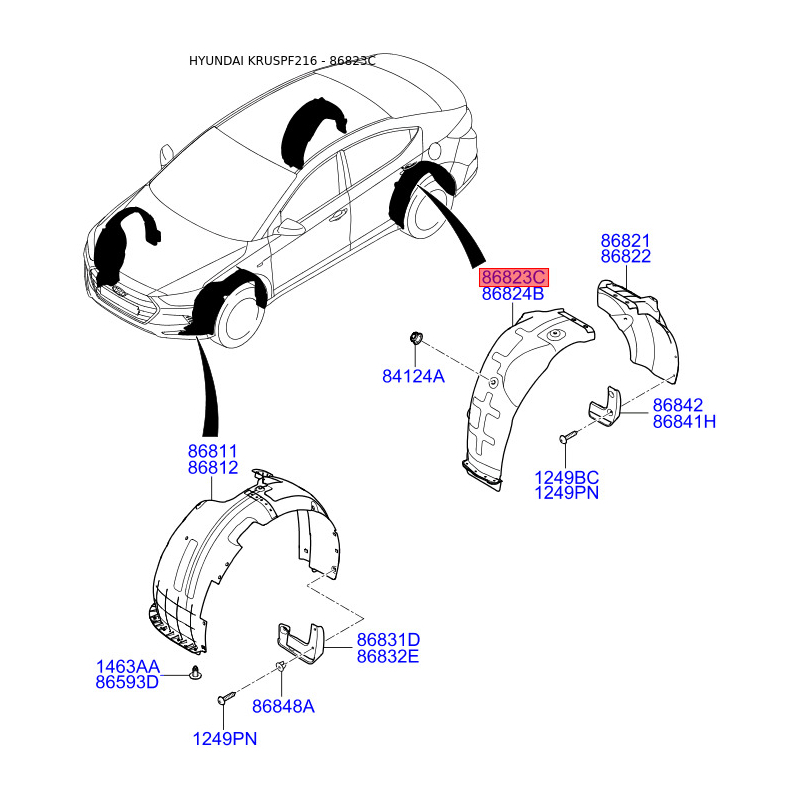 HYUNDAI KRUSPF216 - 86823C

86821
86822

86823C
86824B

84124A

86842
86841H

1249BC
1249PN

86811
86812

86831D
86832E

1463AA
86593D

86848A

1249PN