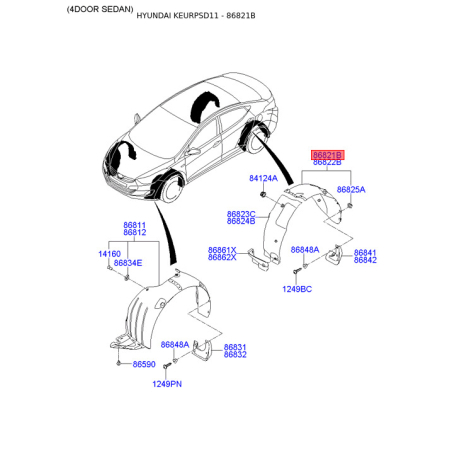 (4DOOR SEDAN) HYUNDAI KEURPSD11 - 86821B

86821B
86822B

84124A

86825A

86823C
86824B

86861X
86862X

86848A

86841
86842

1249BC

86811
86812

14160

86834E

86848A

86831
86832

86590

1249PN