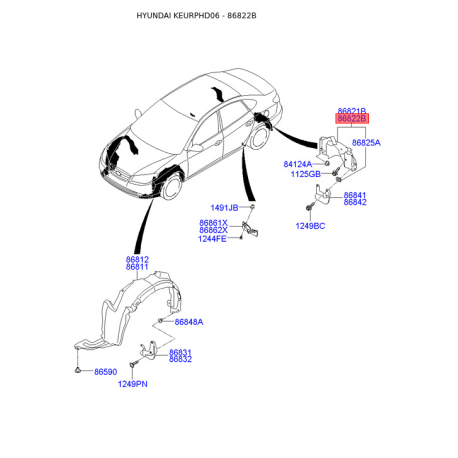 HYUNDAI KEURPHD06 - 86822B

86821B
86822B
86825A
84124A
1125GB
86841
86842
1249BC

1491JB
86861X
86862X
1244FE

86812
86811
86848A
86831
86832
86590
1249PN