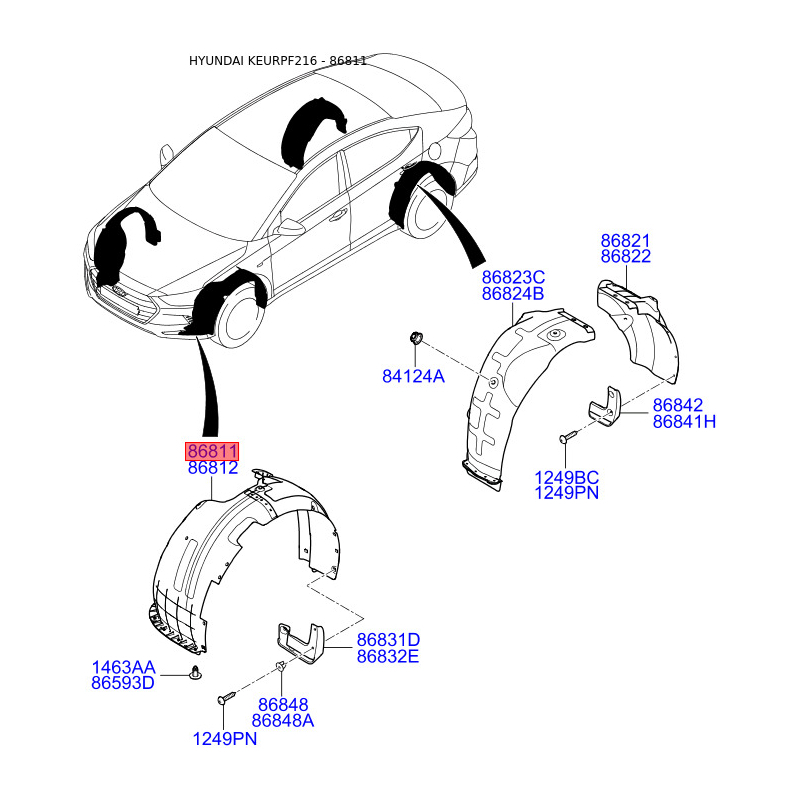 HYUNDAI KEURPF216 - 86811

86821
86822

86823C
86824B

84124A

86842
86841H

1249BC
1249PN

86811
86812

86831D
86832E

1463AA
86593D

86848
86848A

1249PN