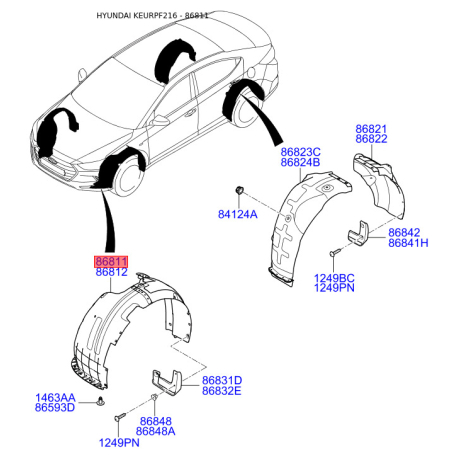 HYUNDAI KEURPF216 - 86811

86821
86822

86823C
86824B

84124A

86842
86841H

1249BC
1249PN

86811
86812

86831D
86832E

1463AA
86593D

86848
86848A

1249PN