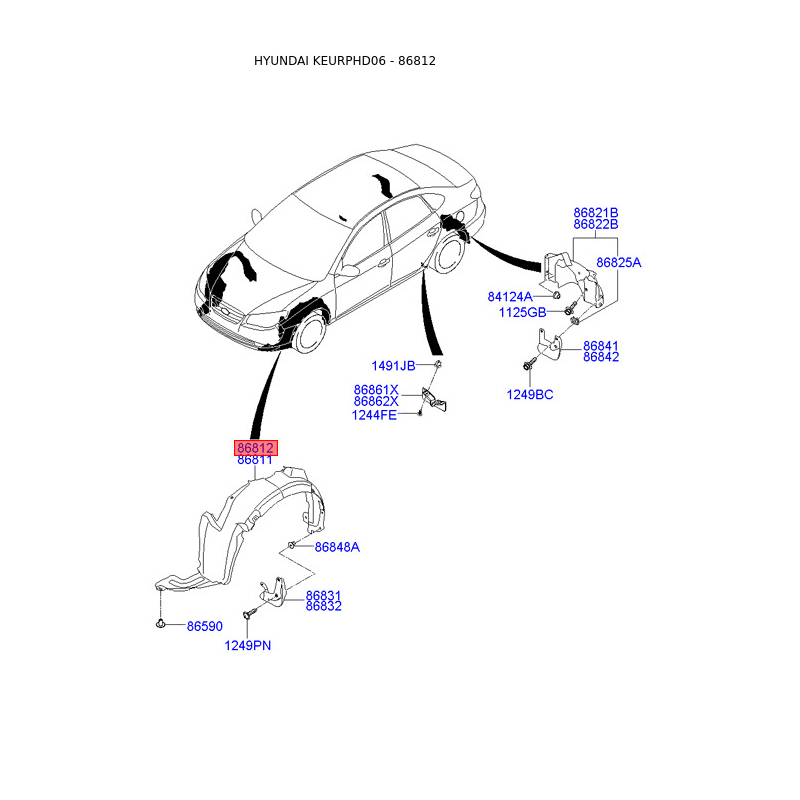 HYUNDAI KEURPHD06 - 86812

86821B
86822B
86825A
84124A
1125GB
86841
86842
1249BC
1491JB
86861X
86862X
1244FE
86812
86811
86848A
86831
86832
86590
1249PN