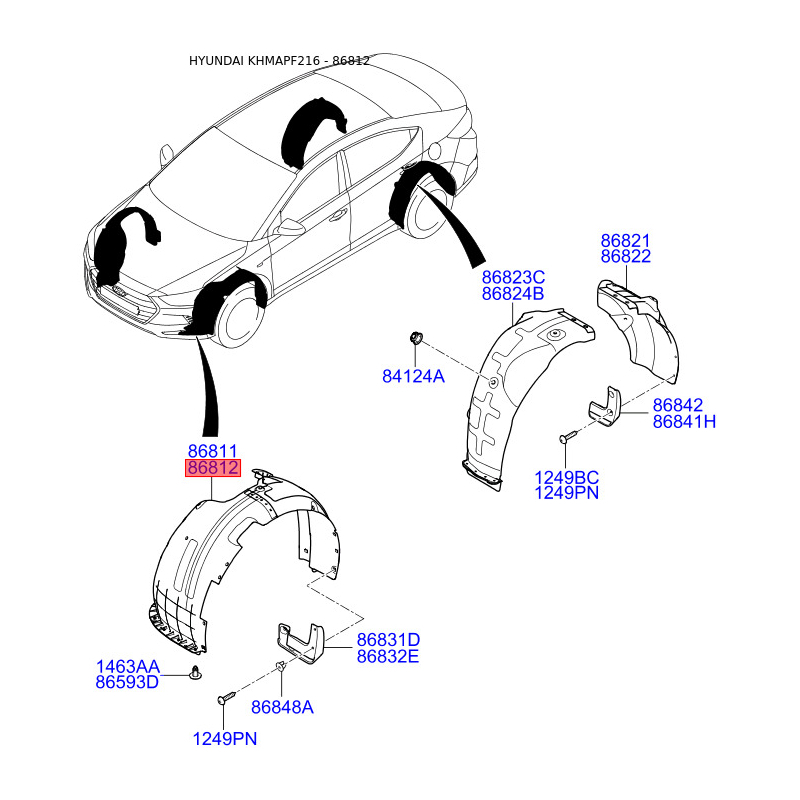 HYUNDAI KHMAPF216 - 86812

86821
86822

86823C
86824B

84124A

86842
86841H

1249BC
1249PN

86811
86812

86831D
86832E

1463AA
86593D

86848A

1249PN