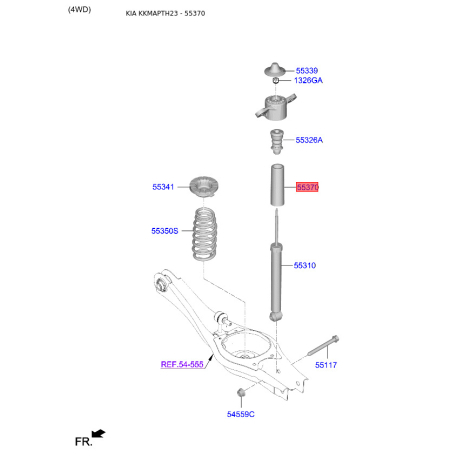 (4WD)

KIA KKMAPTH23 - 55370

55339
1326GA
55326A
55341
55370
55350S
55310
REF.54-555
55117
54559C
FR.