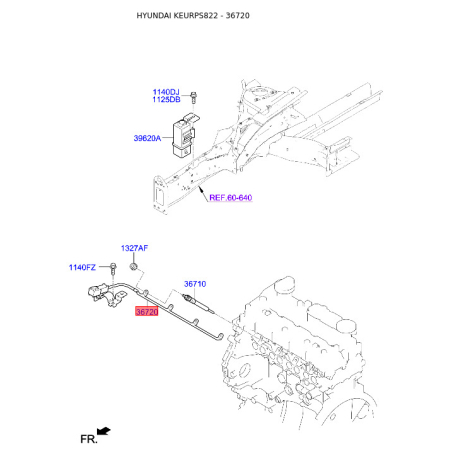 HYUNDAI KEURPS822 - 36720

1140DJ
1125DB

39620A

REF.60-640

1327AF

1140FZ

36710

36720

FR.