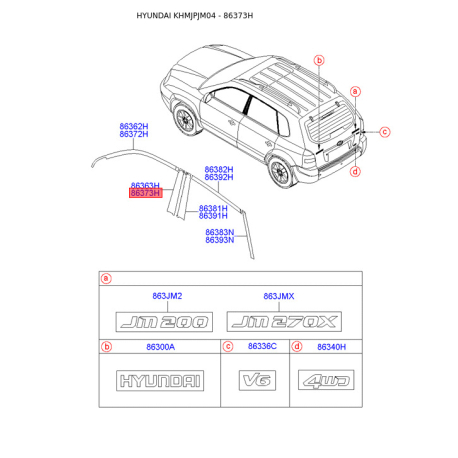 HYUNDAI KHMJPJM04 - 86373H

b
a
c
d

86362H
86372H

86382H
86392H

86363H
86373H

86381H
86391H

86383N
86393N

a

863JM2

863JMX

JM 200

JM 270X

b 86300A

c 86336C

d 86340H

HYUNDAI

V6

4WD