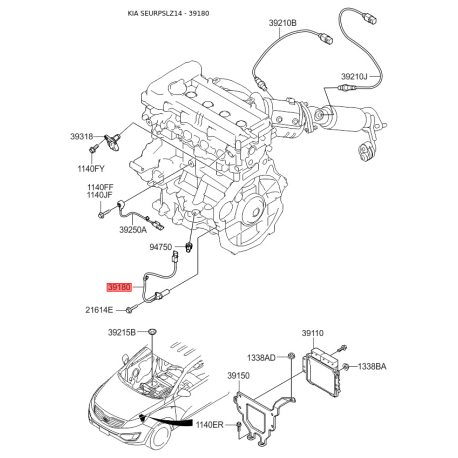 KIA SEURPSLZ14 - 39180

39210B

39210J

39318

1140FY

1140FF
1140JF

39250A

94750

39180

21614E

39215B

39110

1338AD

1338BA

39150

1140ER