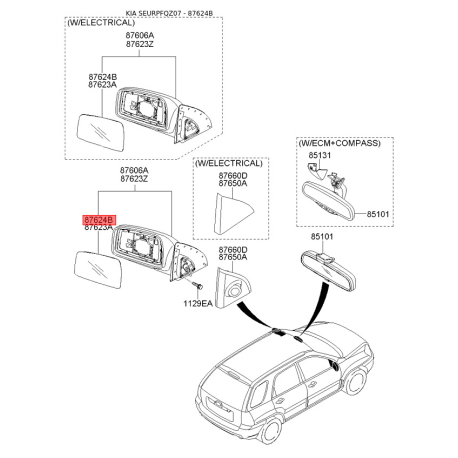 KIA SEURPFQZ07 - 87624B

(W/ELECTRICAL)

87606A
87623Z

87624B
87623A

87606A
87623Z

87624B
87623A

1129EA

(W/ELECTRICAL)

87660D
87650A

87660D
87650A

(W/ECM+COMPASS)

85131

85101

85101