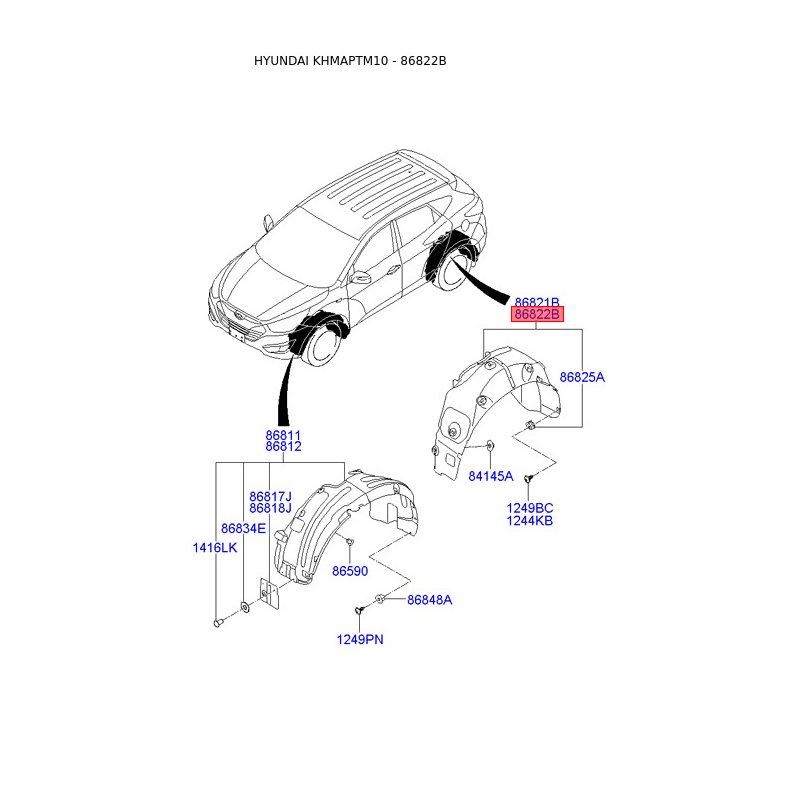 HYUNDAI KHMAPTM10 - 86822B

86821B
86822B

86825A

84145A

1249BC
1244KB

86811
86812

86817J
86818J

86834E

1416LK

86590

86848A

1249PN