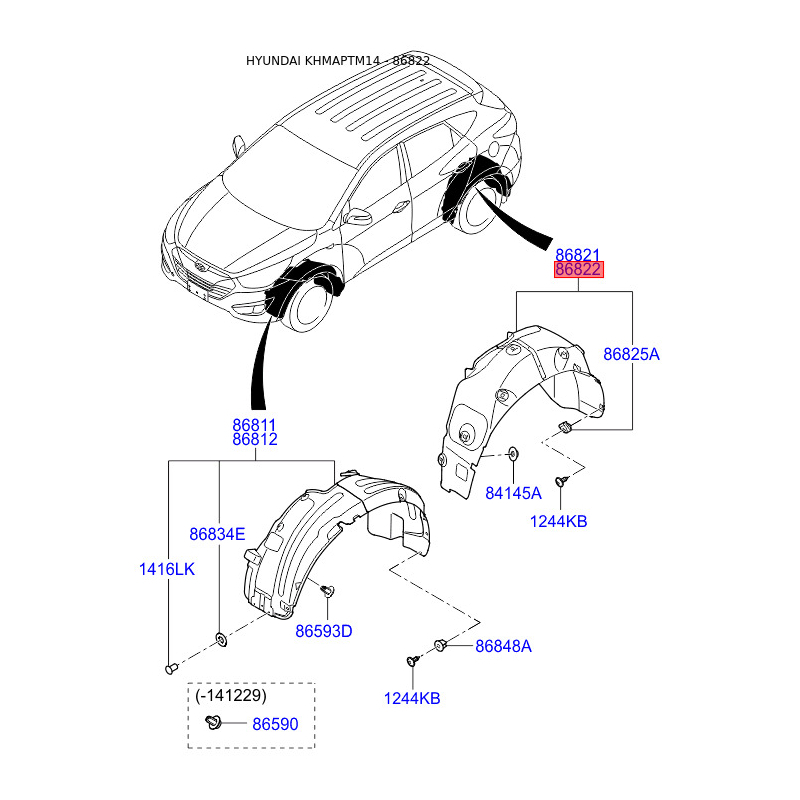 HYUNDAI KHMAPTM14 - 86822

86821
86822

86825A

84145A

1244KB

86811
86812

86834E

1416LK

86593D

86848A

1244KB

(-141229)

86590