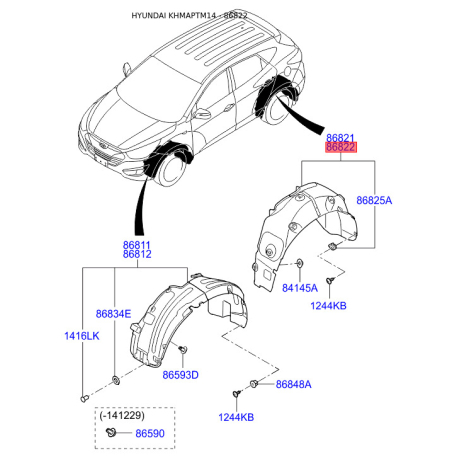 HYUNDAI KHMAPTM14 - 86822

86821
86822

86825A

84145A

1244KB

86811
86812

86834E

1416LK

86593D

86848A

1244KB

(-141229)

86590