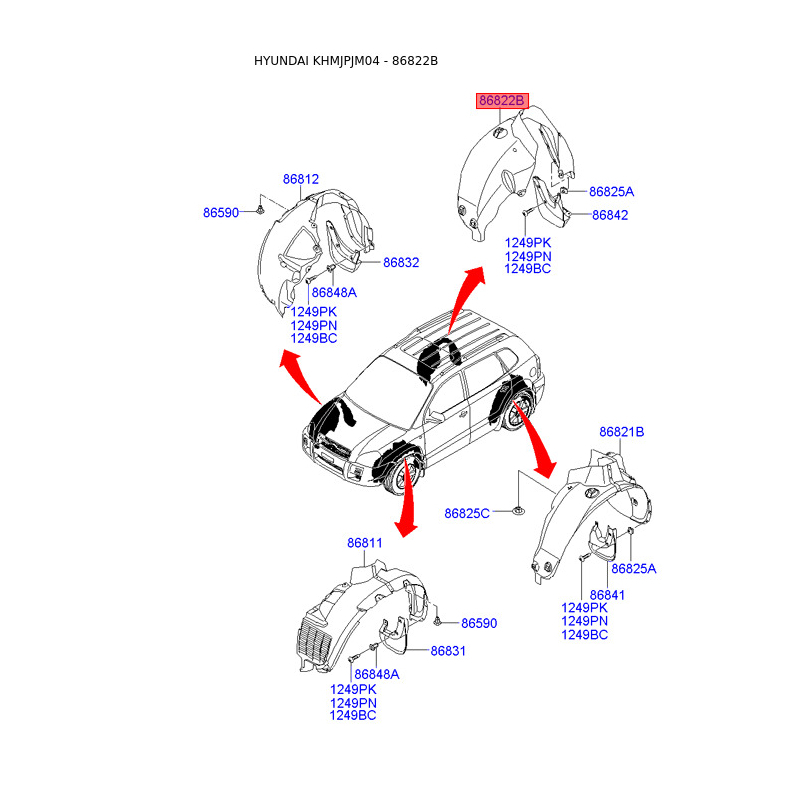 HYUNDAI KHMJPJM04 - 86822B

86822B
86825A
86842
1249PK
1249PN
1249BC

86812
86590
86832
86848A
1249PK
1249PN
1249BC

86821B
86825C
86825A
86841
1249PK
1249PN
1249BC

86811
86590
86831
86848A
1249PK
1249PN
1249BC