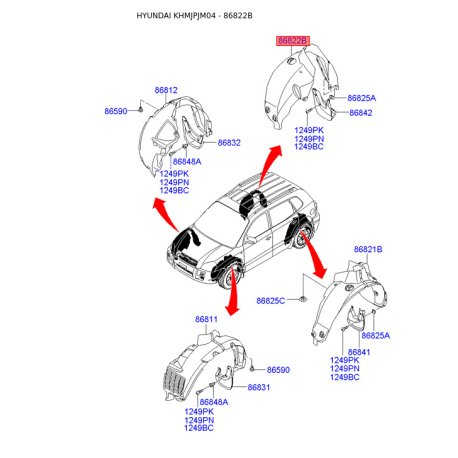 HYUNDAI KHMJPJM04 - 86822B

86822B
86825A
86842
1249PK
1249PN
1249BC

86812
86590
86832
86848A
1249PK
1249PN
1249BC

86821B
86825C
86825A
86841
1249PK
1249PN
1249BC

86811
86590
86831
86848A
1249PK
1249PN
1249BC