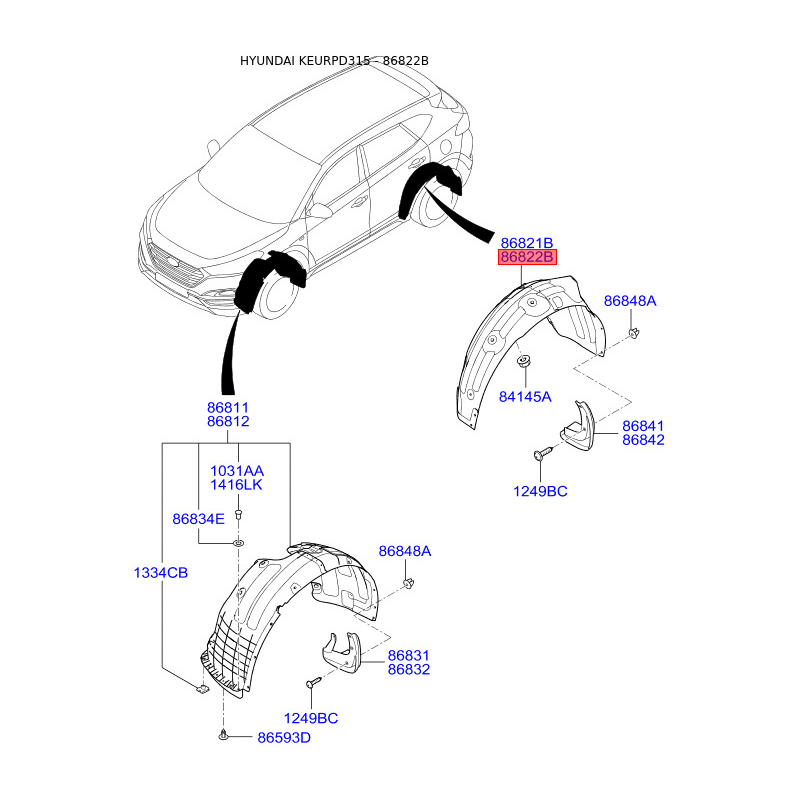 HYUNDAI KEURPD315 - 86822B

86821B
86822B

86848A

84145A

86841
86842

1249BC

86811
86812

1031AA
1416LK

86834E

1334CB

86848A

86831
86832

1249BC

86593D