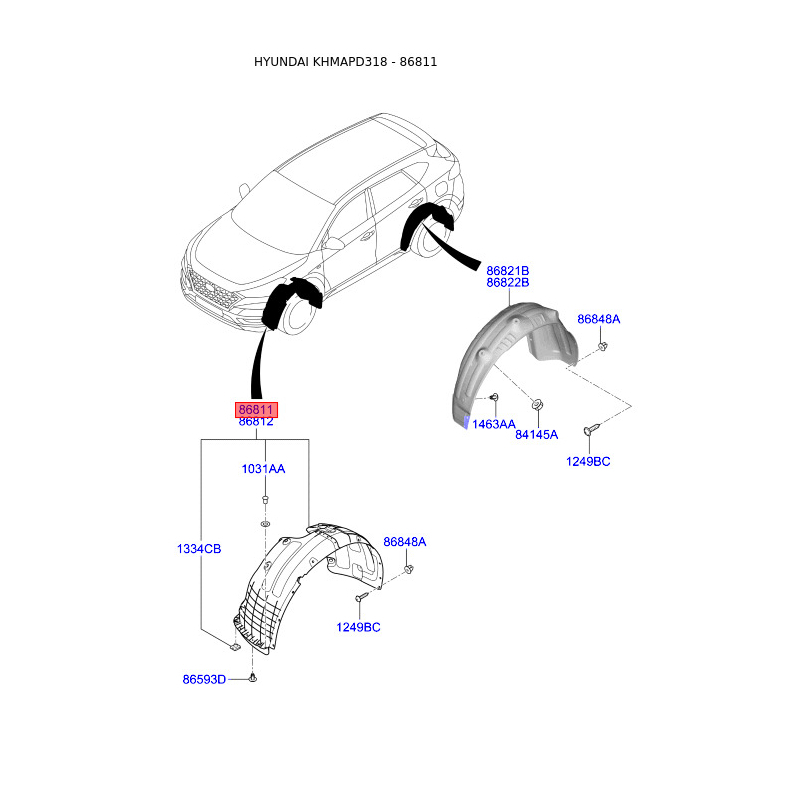 HYUNDAI KHMAPD318 - 86811

86821B
86822B

86848A

1463AA

84145A

1249BC

86811
86812

1031AA

1334CB

86848A

1249BC

86593D