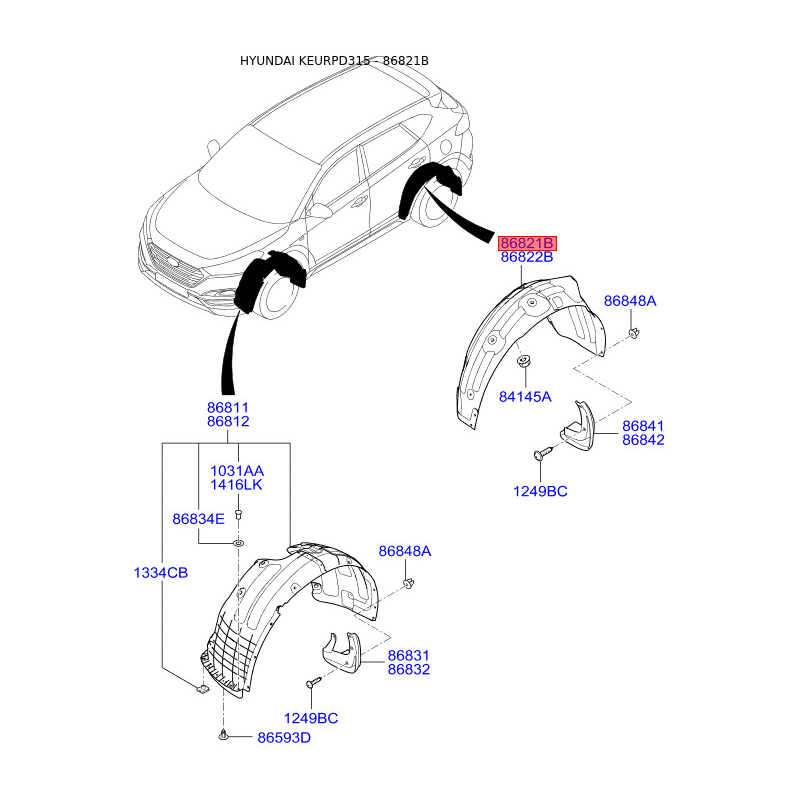 HYUNDAI KEURPD315 - 86821B

86821B
86822B

86848A

84145A

86841
86842

1249BC

86811
86812

1031AA
1416LK

86834E

1334CB

86848A

86831
86832

1249BC

86593D