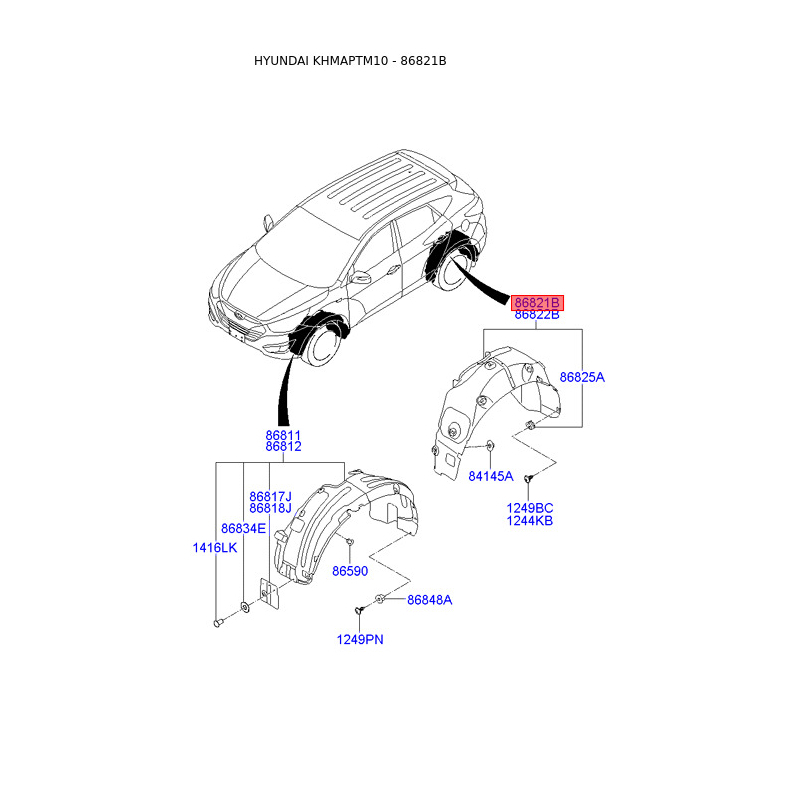 HYUNDAI KHMAPTM10 - 86821B

86821B
86822B

86825A

84145A

1249BC
1244KB

86811
86812

86817J
86818J

86834E

1416LK

86590

86848A

1249PN