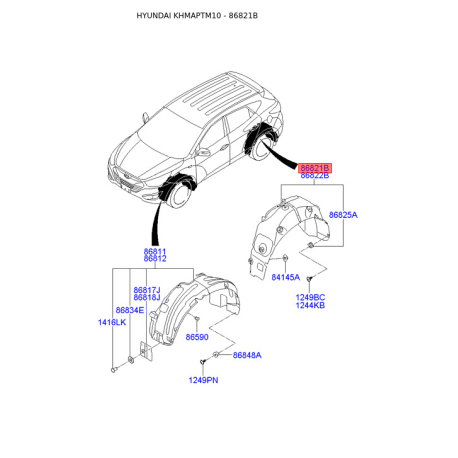 HYUNDAI KHMAPTM10 - 86821B

86821B
86822B

86825A

84145A

1249BC
1244KB

86811
86812

86817J
86818J

86834E

1416LK

86590

86848A

1249PN