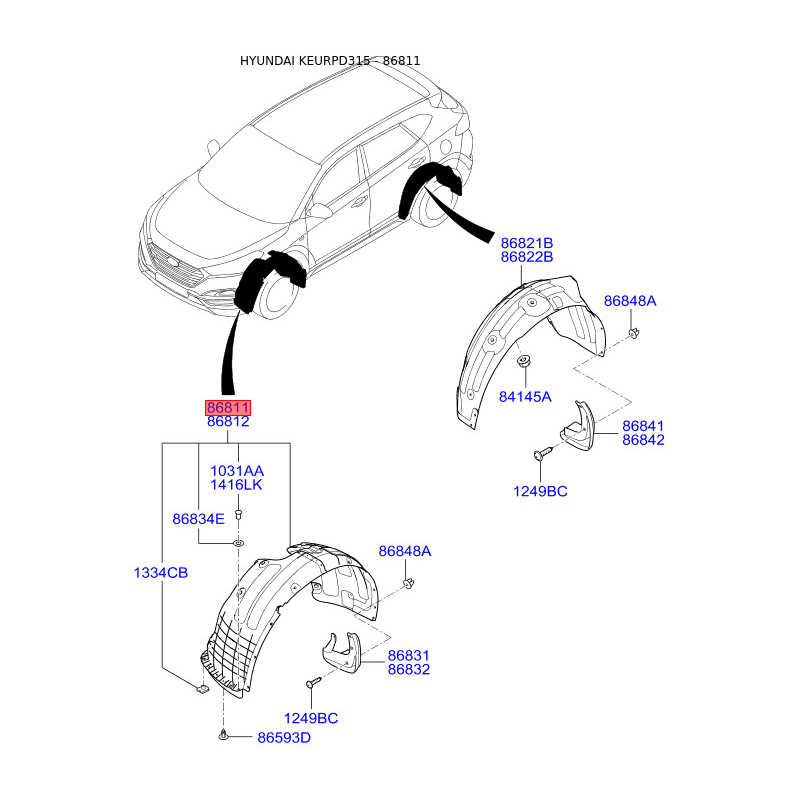 HYUNDAI KEURPD315 - 86811

86821B
86822B

86848A

84145A

86841
86842

1249BC

86811
86812

1031AA
1416LK

86834E

1334CB

86848A

86831
86832

1249BC

86593D