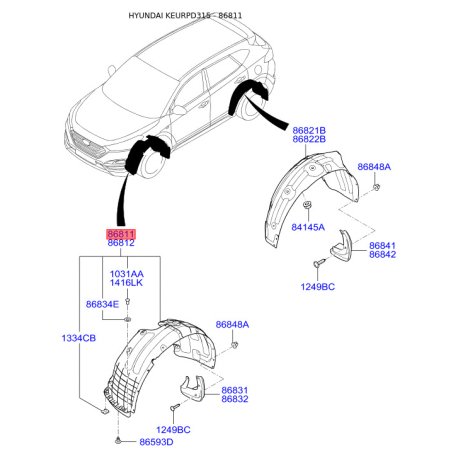 HYUNDAI KEURPD315 - 86811

86821B
86822B

86848A

84145A

86841
86842

1249BC

86811
86812

1031AA
1416LK

86834E

1334CB

86848A

86831
86832

1249BC

86593D