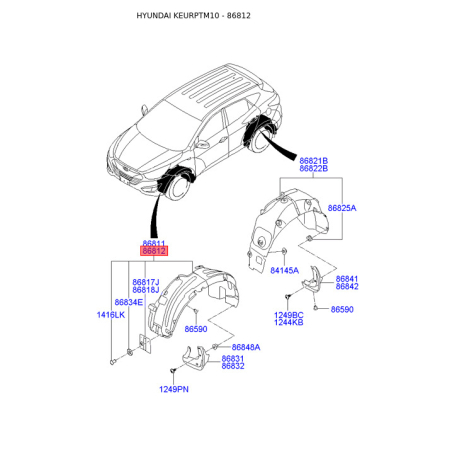 HYUNDAI KEURPTM10 - 86812

86821B
86822B

86825A

84145A

86841
86842

1249BC
1244KB

86590

86811
86812

86817J
86818J

86834E

1416LK

86590

86848A

86831
86832

1249PN