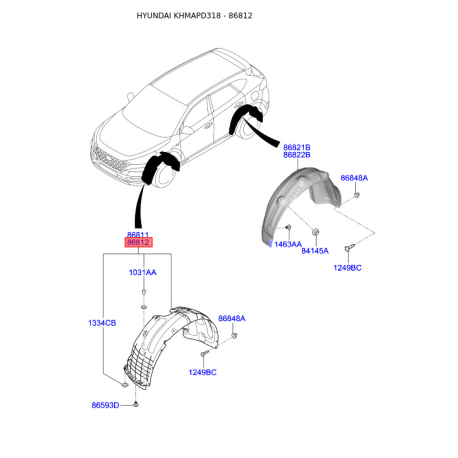 HYUNDAI KHMAPD318 - 86812

86821B
86822B

86848A

1463AA

84145A

1249BC

86811
86812

1031AA

1334CB

86848A

1249BC

86593D