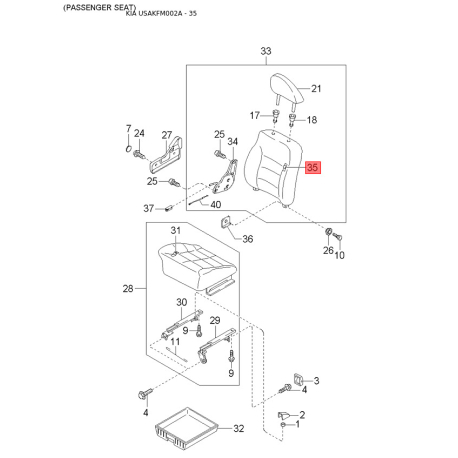 (PASSENGER SEAT)
KIA USAKFM002A - 35

33
21
17
18
7
24
27
25
34
35
25
37
40
36
26
10
31
28
30
29
9
11
9
3
4
4
2
1
32