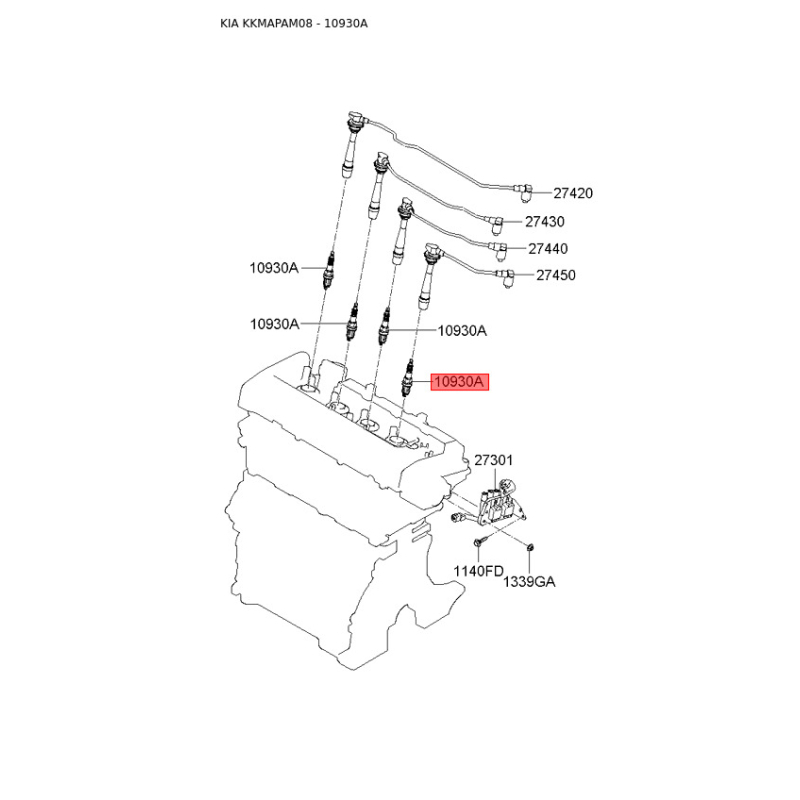 KIA KKMAPAM08 - 10930A

27420

27430

27440

27450

10930A

10930A

10930A

10930A

27301

1140FD

1339GA