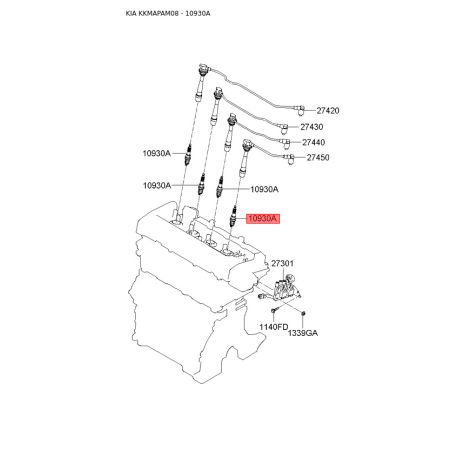 KIA KKMAPAM08 - 10930A

27420
27430
27440
27450
10930A
10930A
10930A
10930A
27301
1140FD
1339GA