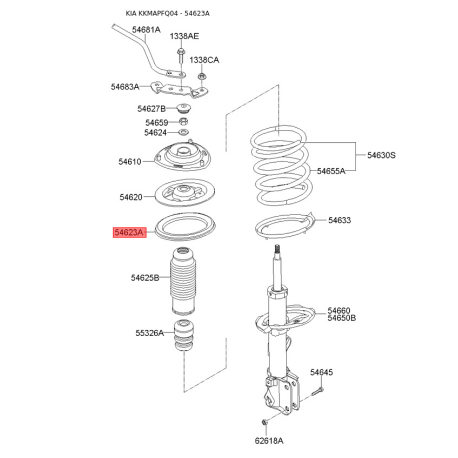 KIA KKMAPFQ04 - 54623A

54681A
1338AE
1338CA
54683A
54627B
54659
54624
54610
54620
54623A
54625B
55326A
54630S
54655A
54633
54660
54650B
54645
62618A