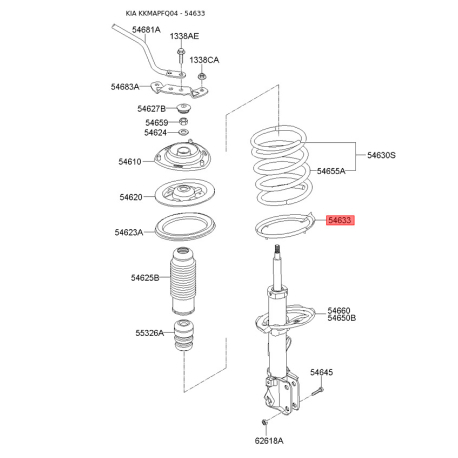 KIA KKMAPFQ04 - 54633

54681A
1338AE
1338CA
54683A
54627B
54659
54624
54610
54620
54623A
54625B
55326A
54630S
54655A
54633
54660
54650B
54645
62618A