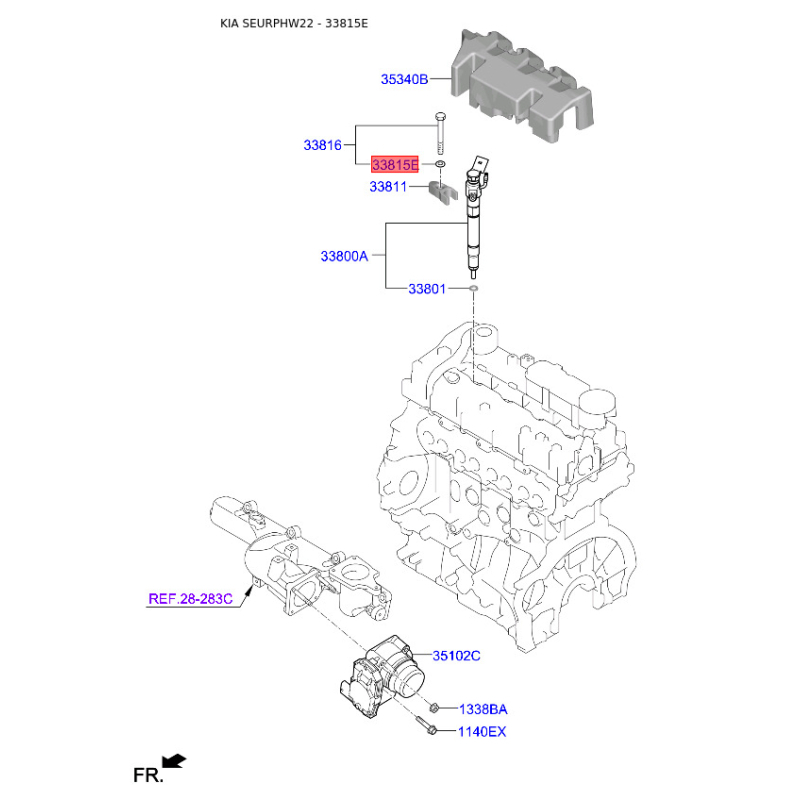 KIA SEURPHW22 - 33815E

35340B

33816

33815E

33811

33800A

33801

REF.28-283C

35102C

1338BA

1140EX

FR.