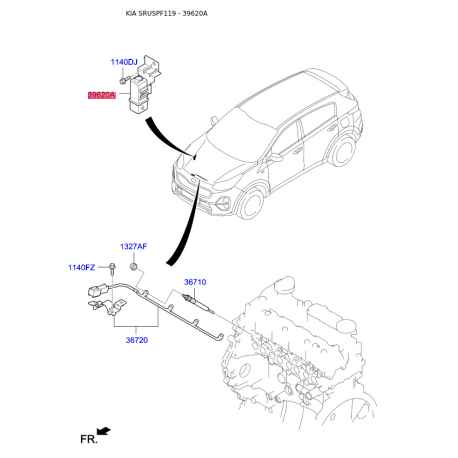 KIA SRUSPF119 - 39620A

1140DJ
39620A
1327AF
1140FZ
36710
36720
FR.