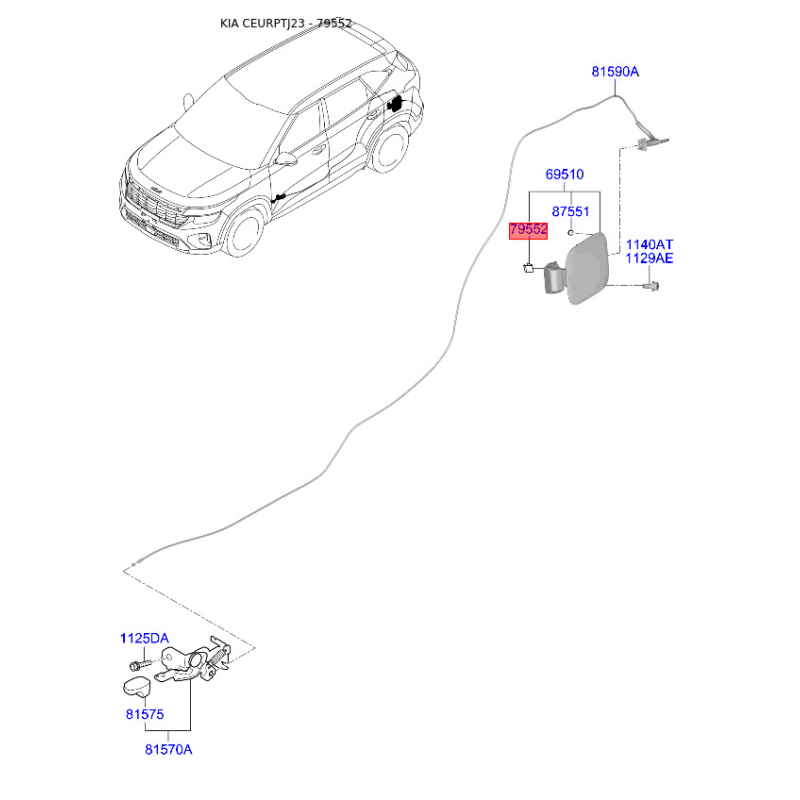 KIA CEURPTJ23 - 79552

81590A

69510

87551

79552

1140AT
1129AE

1125DA

81575

81570A