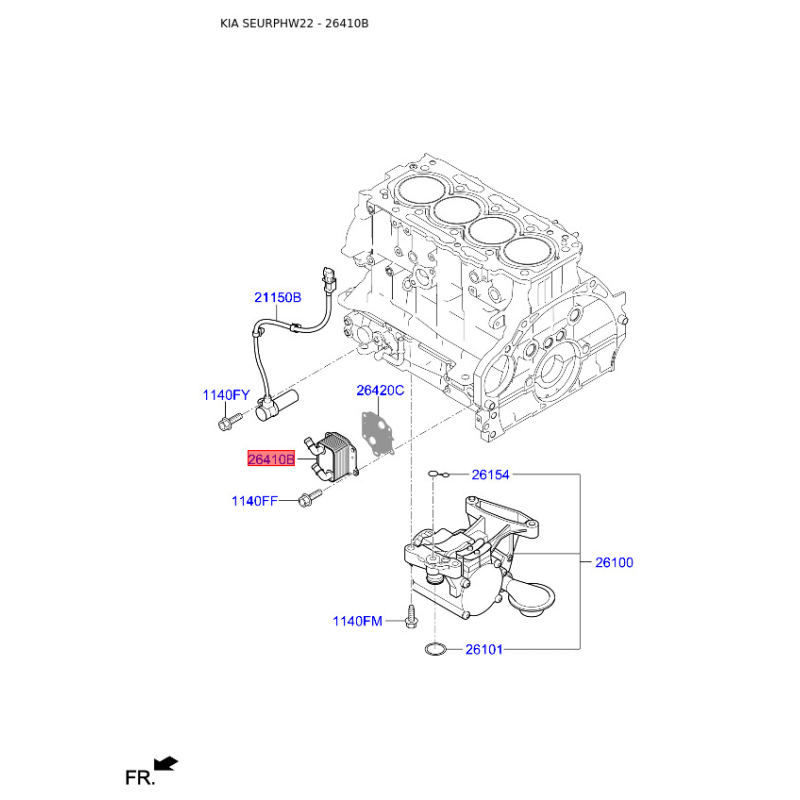 KIA SEURPHW22 - 26410B

21150B

1140FY

26420C

26410B

1140FF

26154

26100

1140FM

26101

FR.