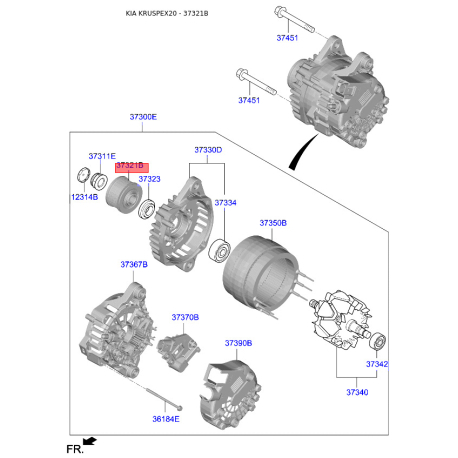 KIA KRUSPEX20 - 37321B

37451

37451

37300E

37311E

37321B

37323

12314B

37330D

37334

37350B

37367B

37370B

37390B

37342

37340

36184E

FR.