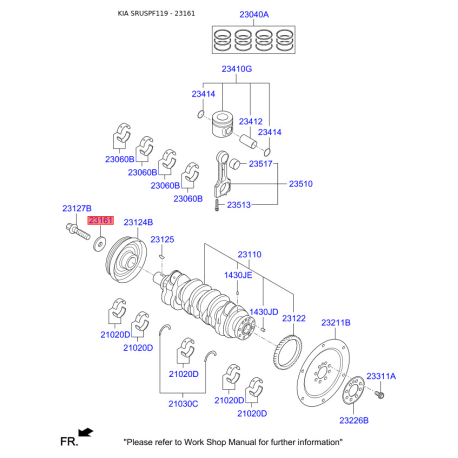 KIA SRUSPF119 - 23161

23040A

23410G

23414

23412

23414

23060B

23060B

23060B

23060B

23517

23510

23513

23127B

23161

23124B

23125

23110

1430JE

1430JD

23122

23211B

21020D

21020D

21020D

21030C

21020D

21020D

23311A

23226B

FR.

"Please refer to Work Shop Manual for further information"